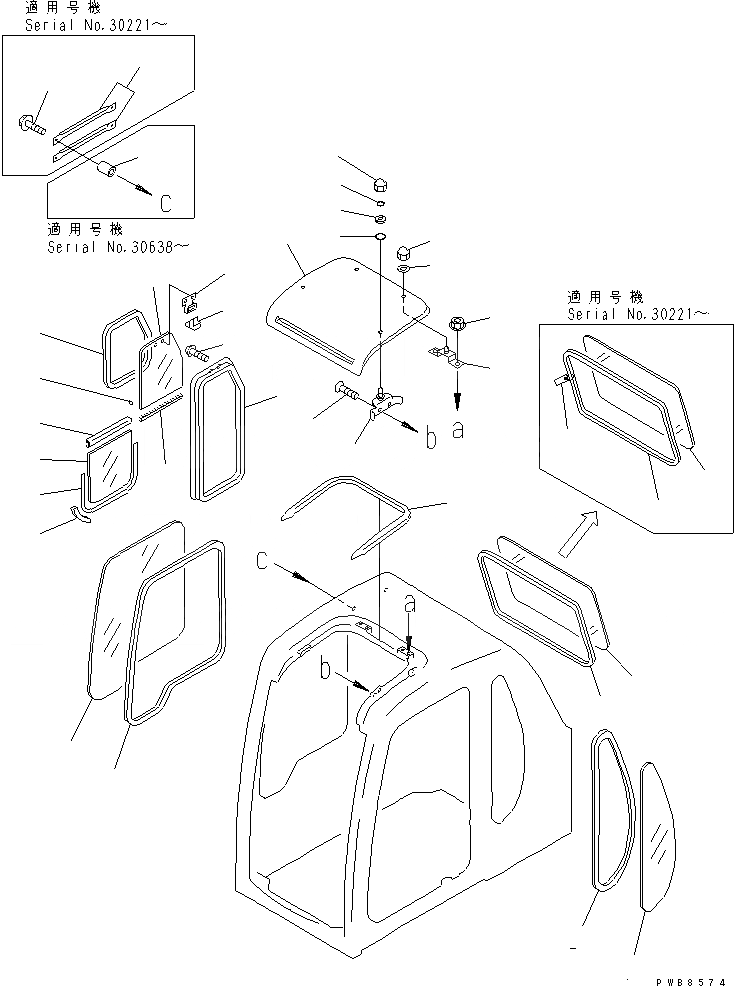 適用号機
Serial No.30221～

C

適用号機
Serial No.30638～

適用号機
Serial No.30221～

b
a

c

a

b

PWB8574