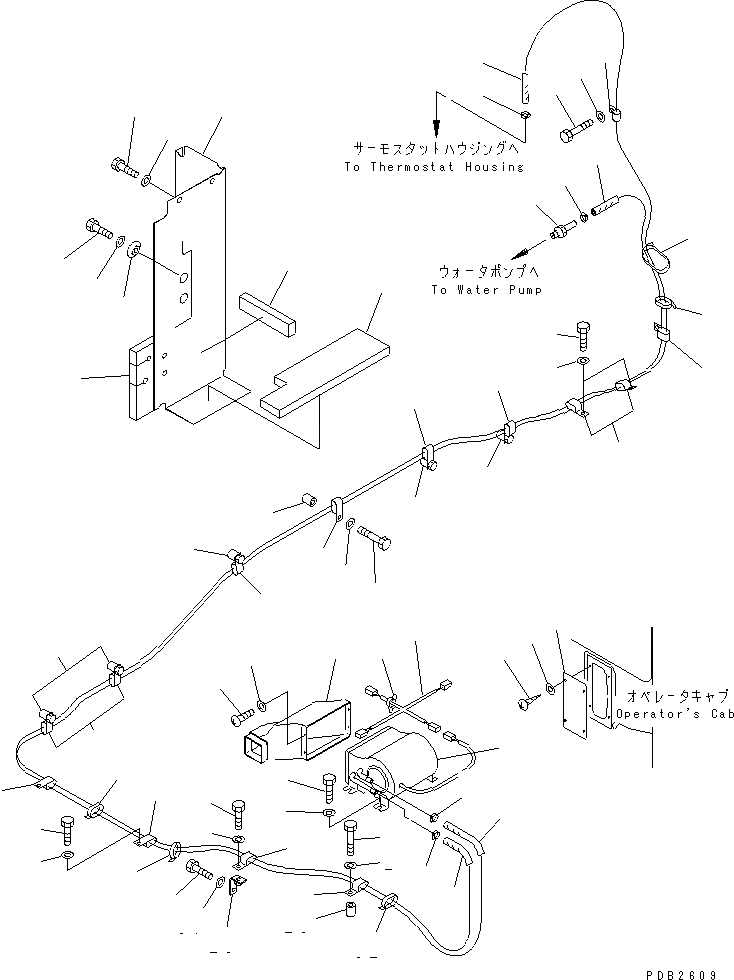 サーモスタットハウジングへ
To Thermostat Housing

ウォータポンプへ
To Water Pump

オペレータキャブ
Operator's Cab

PDB2609