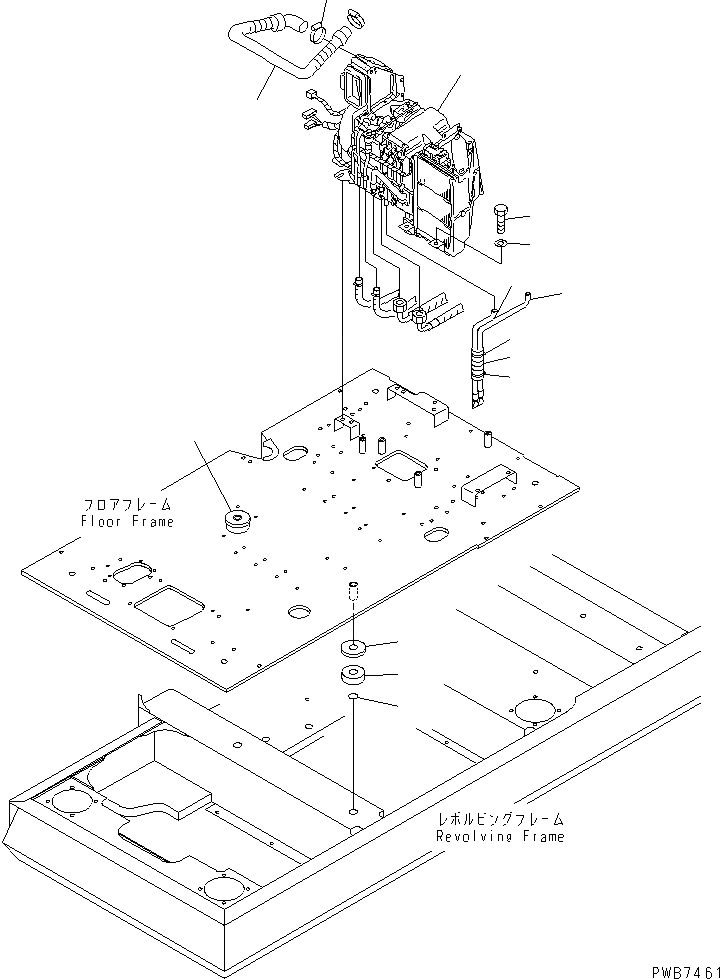 フロアフレーム
Floor Frame

レボルビングフレーム
Revolving Frame

PWB7461