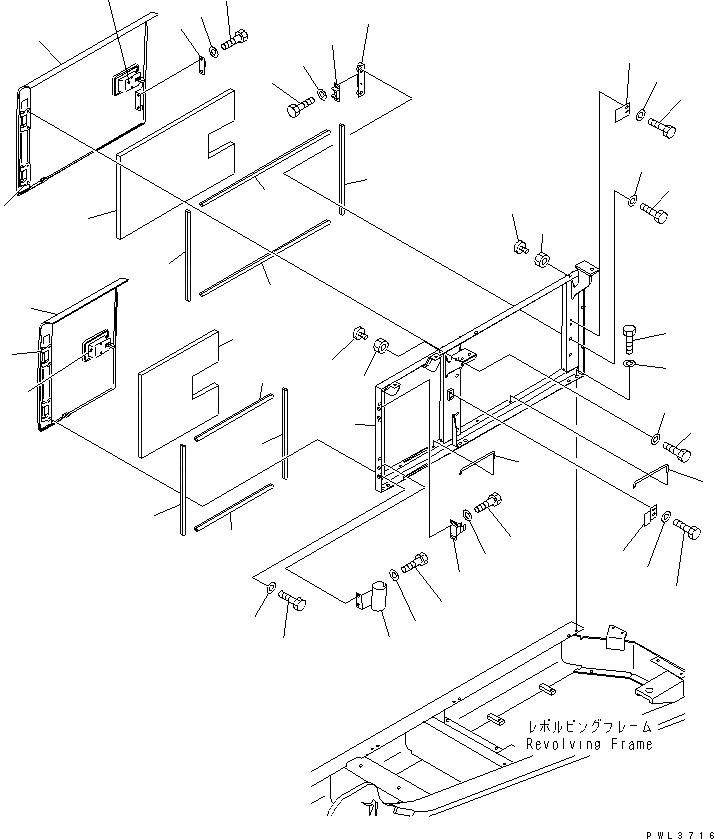 レボルビングフレーム
Revolving Frame

PWL3716