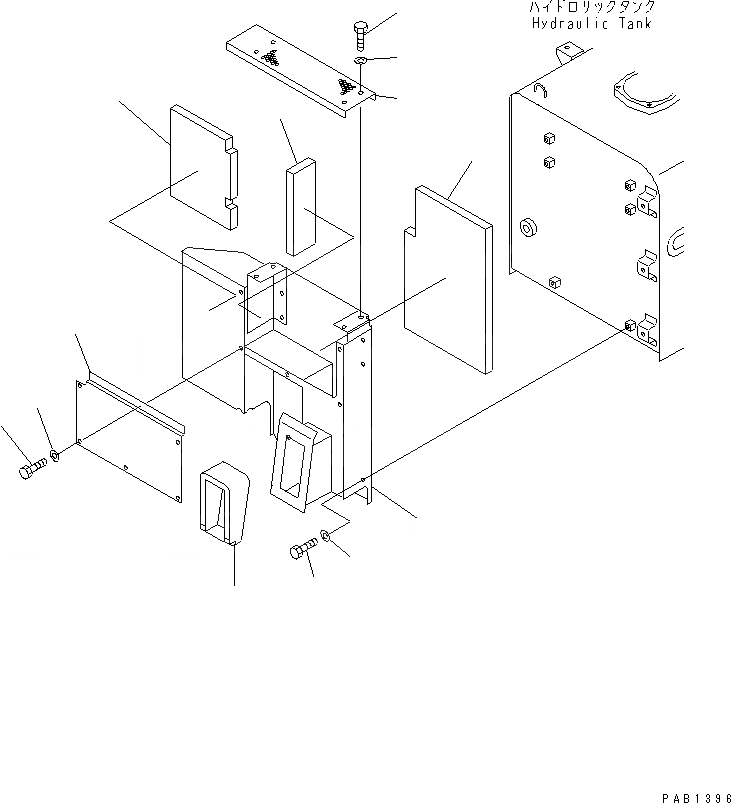 ハイドロリックタンク
Hydraulic Tank

PAB1396