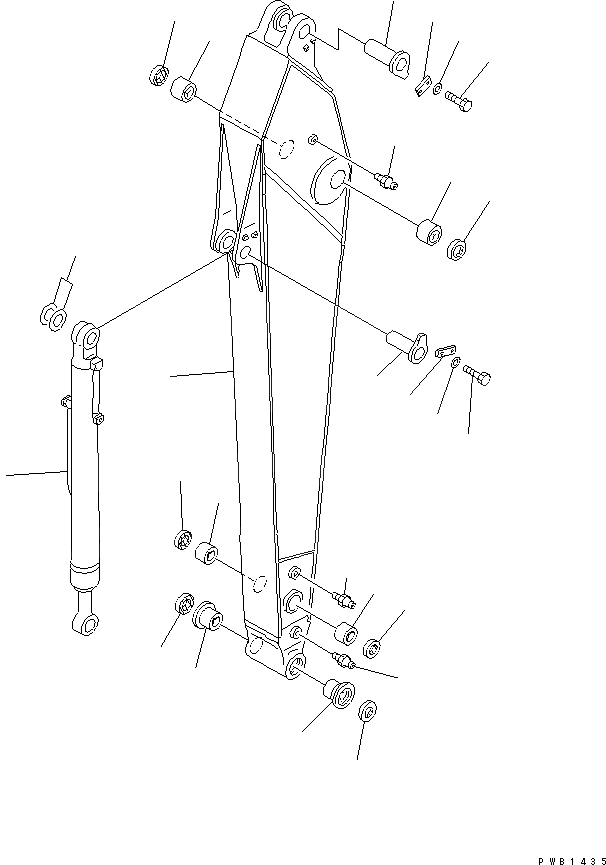 PWB1435