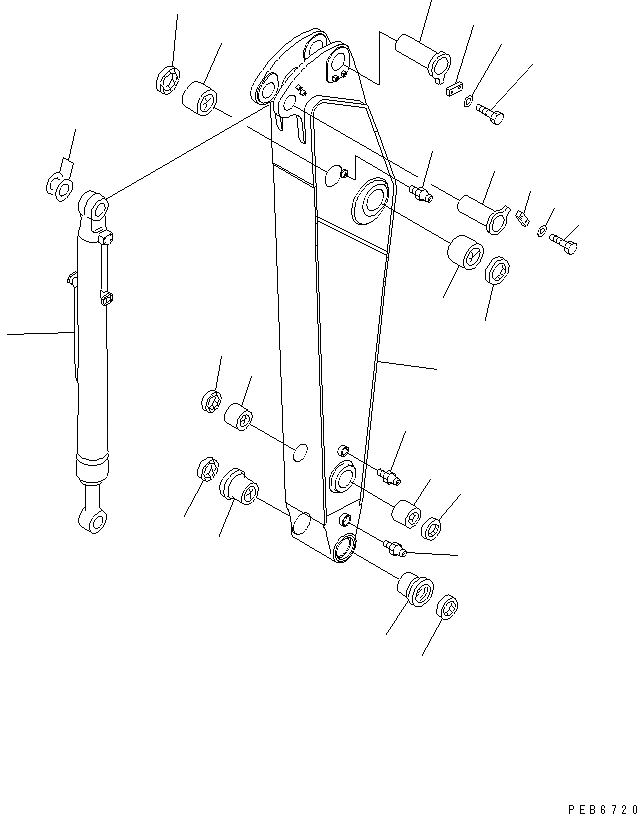 PEB6720