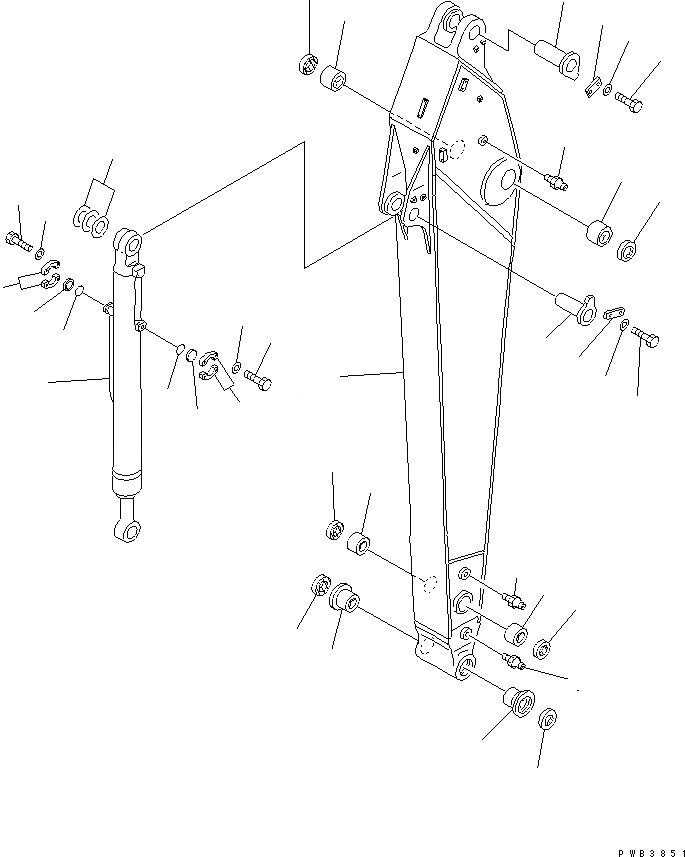 PWB3851