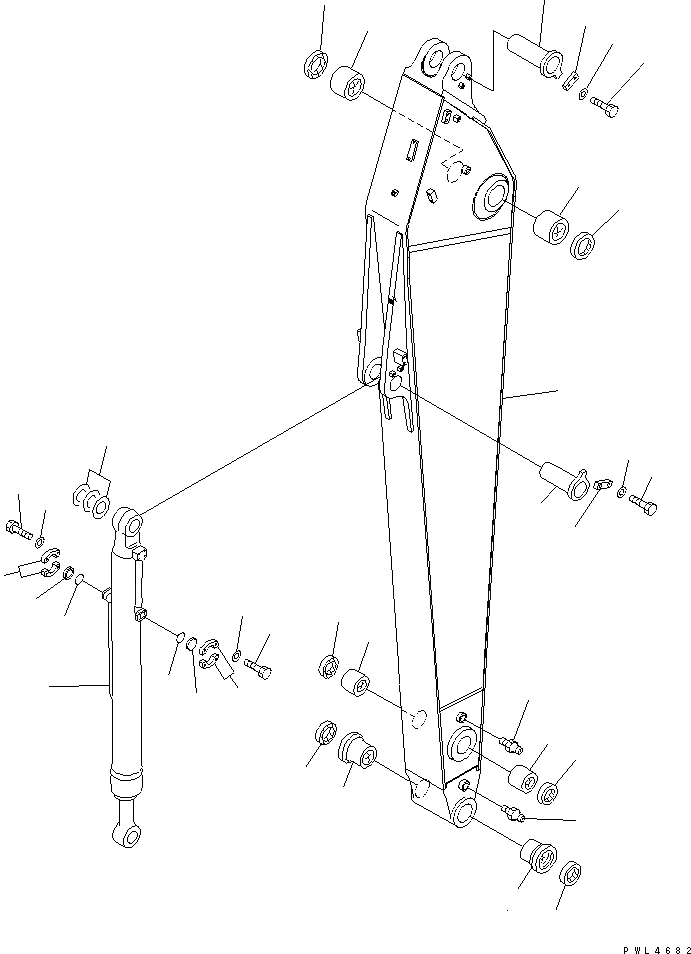 PWL4682