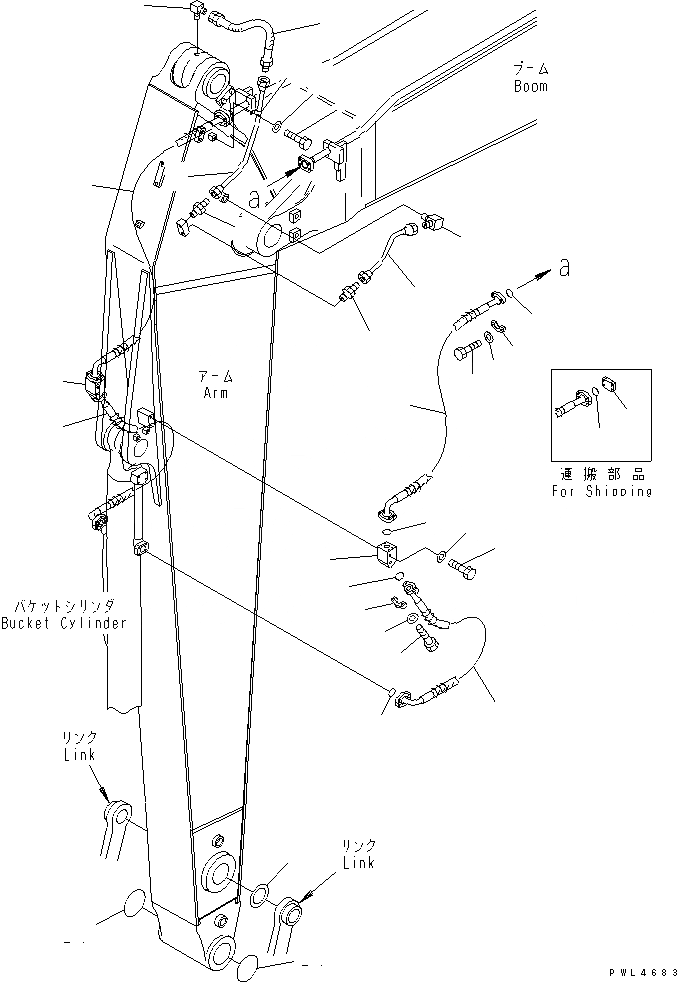 ブーム
Boom

a

a

アーム
Arm

運搬部品
For Shipping

バケットシリンダ
Bucket Cylinder

リンク
Link

リンク
Link

PWL4683