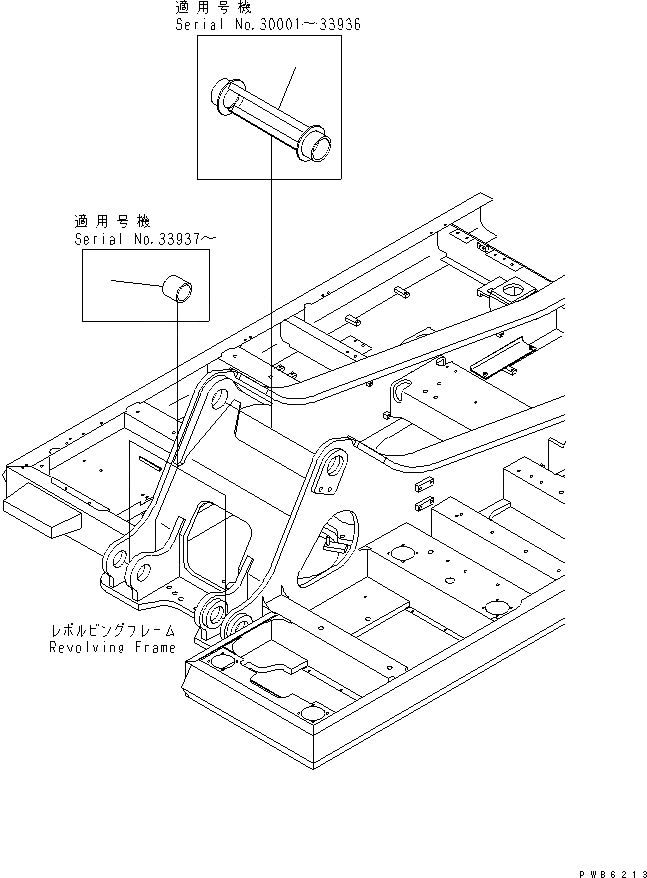 適用号機
Serial No.30001～33936

適用号機
Serial No.33937～

レボルビングフレーム
Revolving Frame

PWB6213