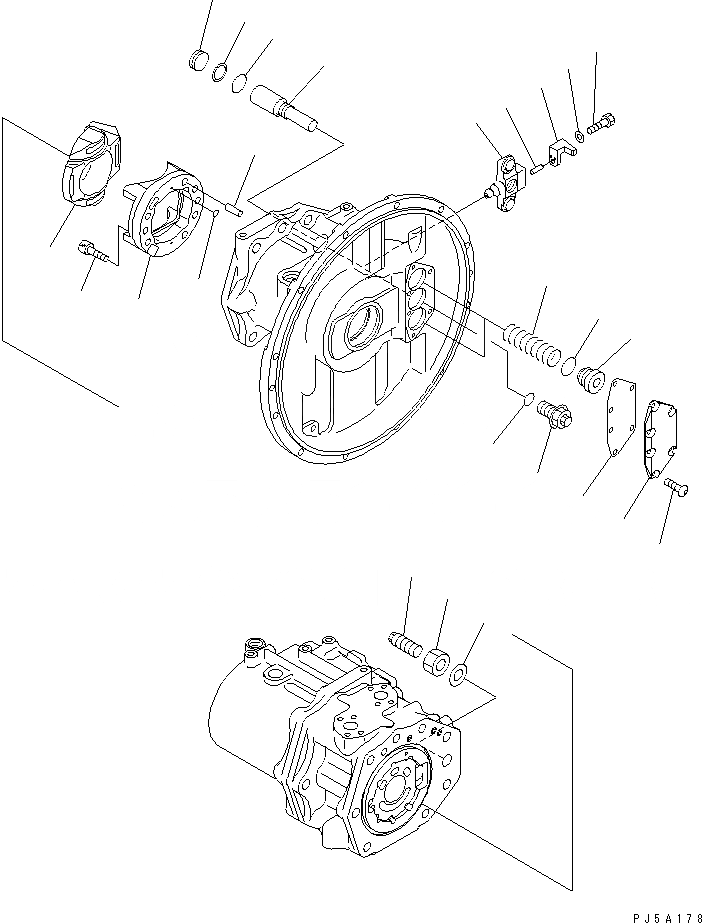 PJ5A178