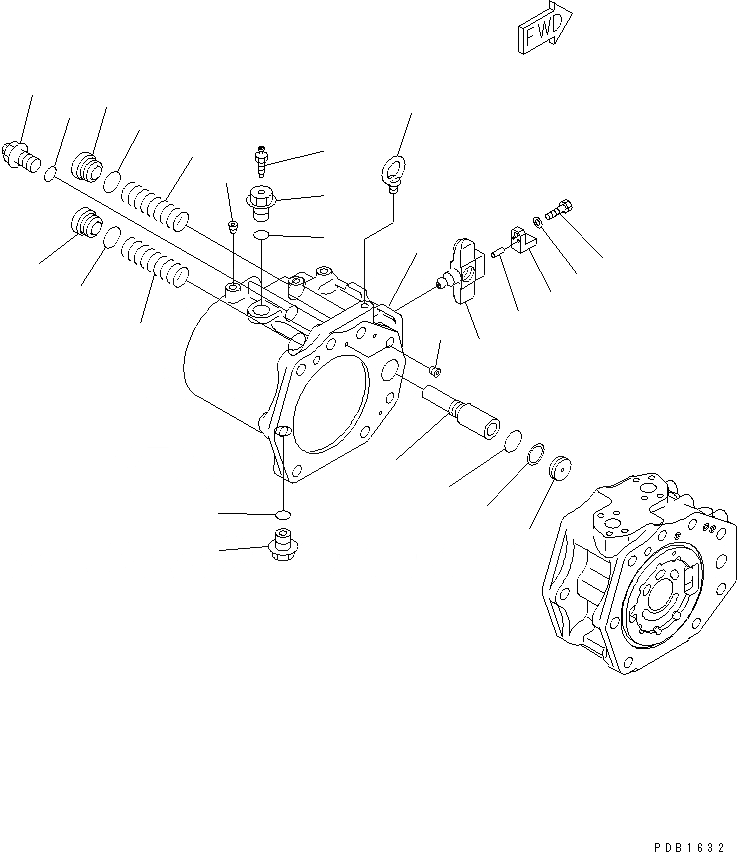 FWD

PDB1632