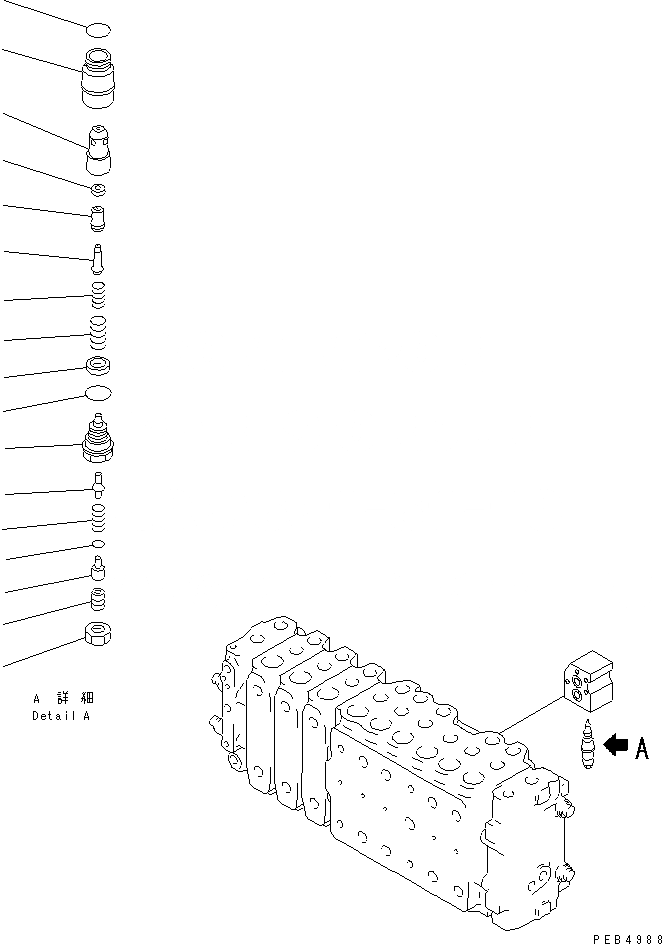 A 詳細
Detail A

A

PEB4988