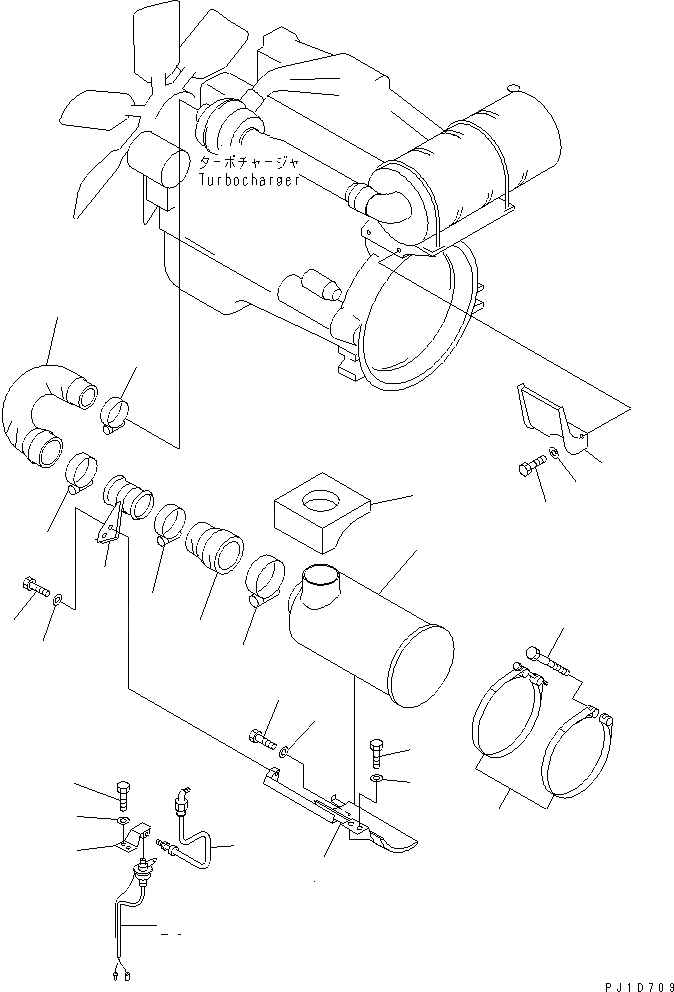 ターボチャージャ
Turbocharger

PJ1D709