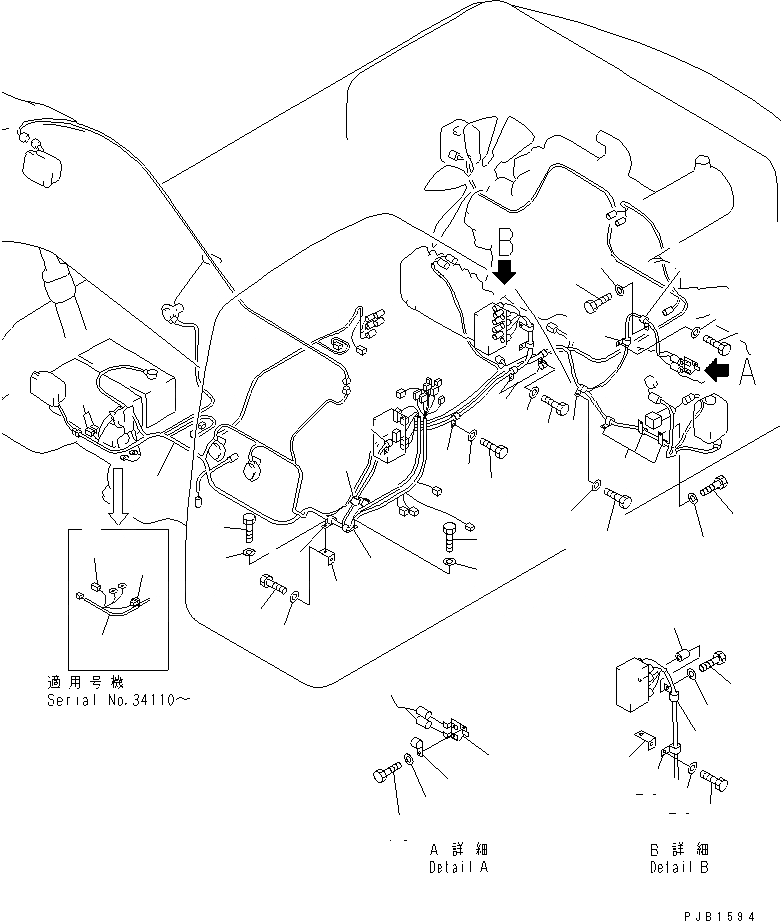 B

A

適用号機
Serial No.34110～

A 詳細
Detail A

B 詳細
Detail B

PJB1594