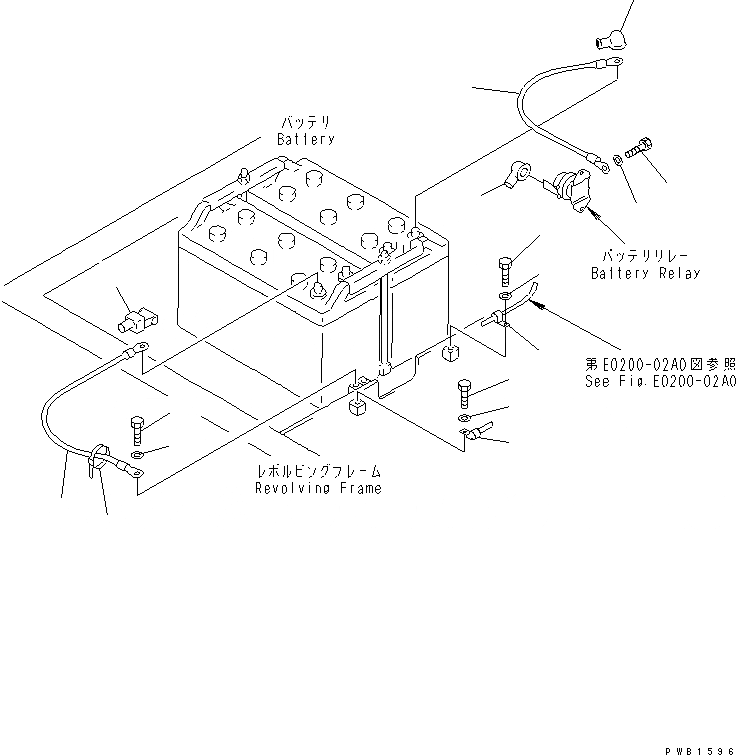 バッテリ
Battery

バッテリリレー
Battery Relay

第E0200-02A0図参照
See Fig.E0200-02A0

レボルビングフレーム
Revolving Frame

PWB1596