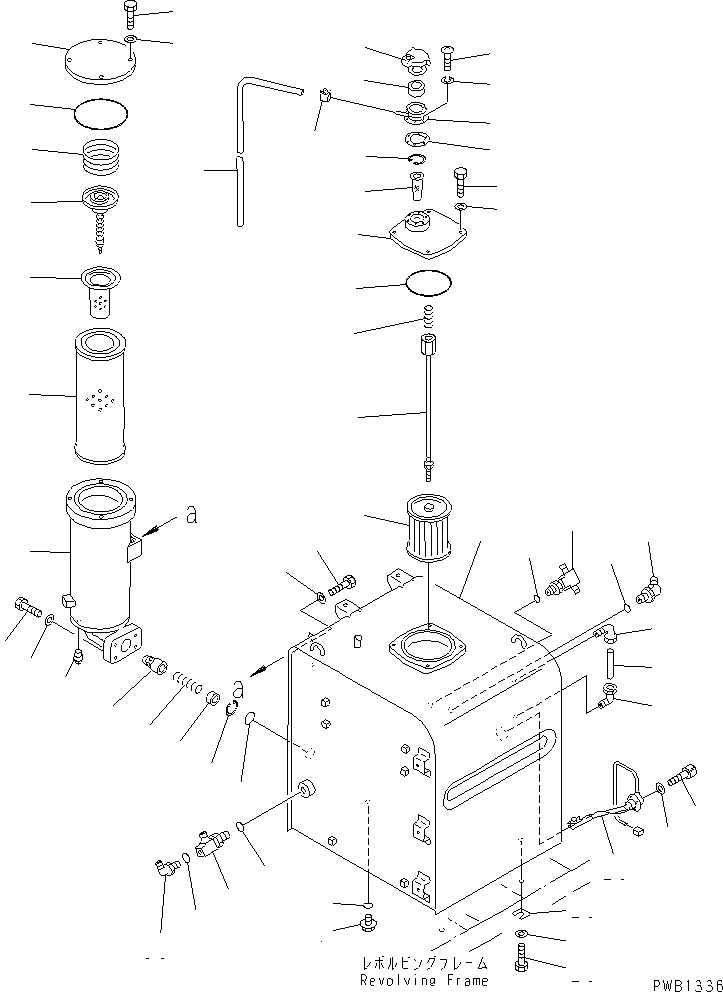 a

a

レボルビングフレーム
Revolving Frame

PWB1336