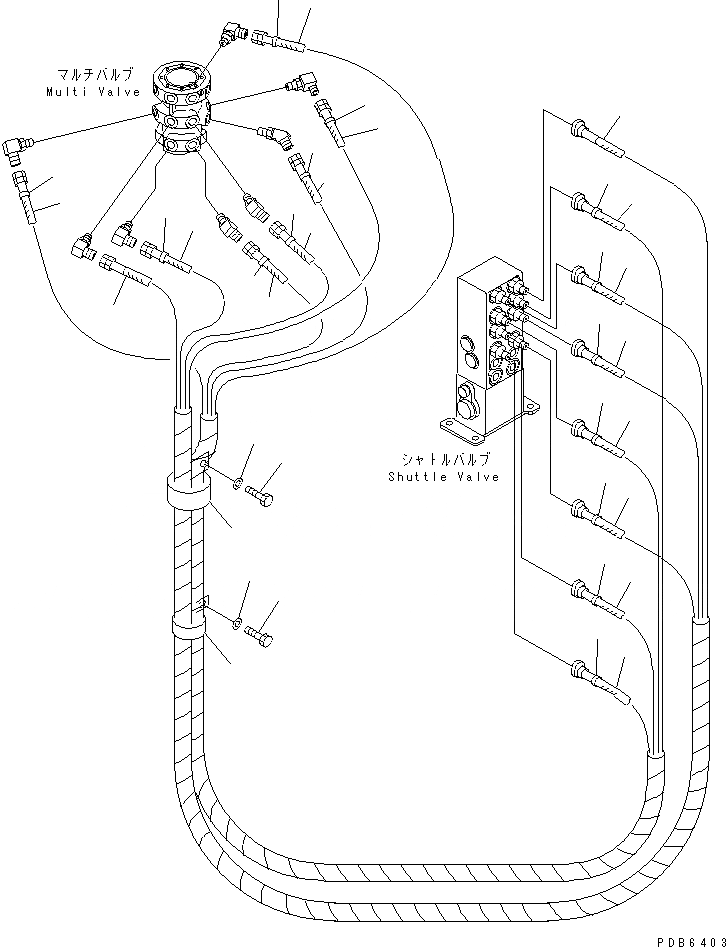 マルチバルブ
Multi Valve

シャトルバルブ
Shuttle Valve

PDB6403