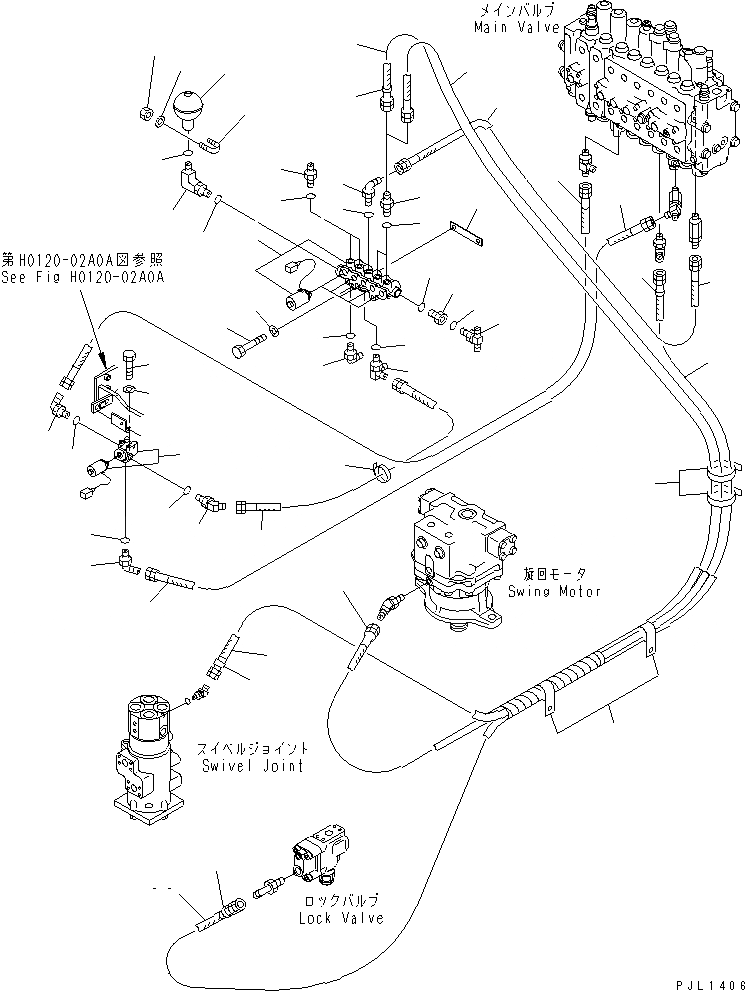 メインバルブ
Main Valve

第H0120-02A0A図参照
See Fig H0120-02A0A

旋回モータ
Swing Motor

スイベルジョイント
Swivel Joint

ロックバルブ
Lock Valve

PJL1406