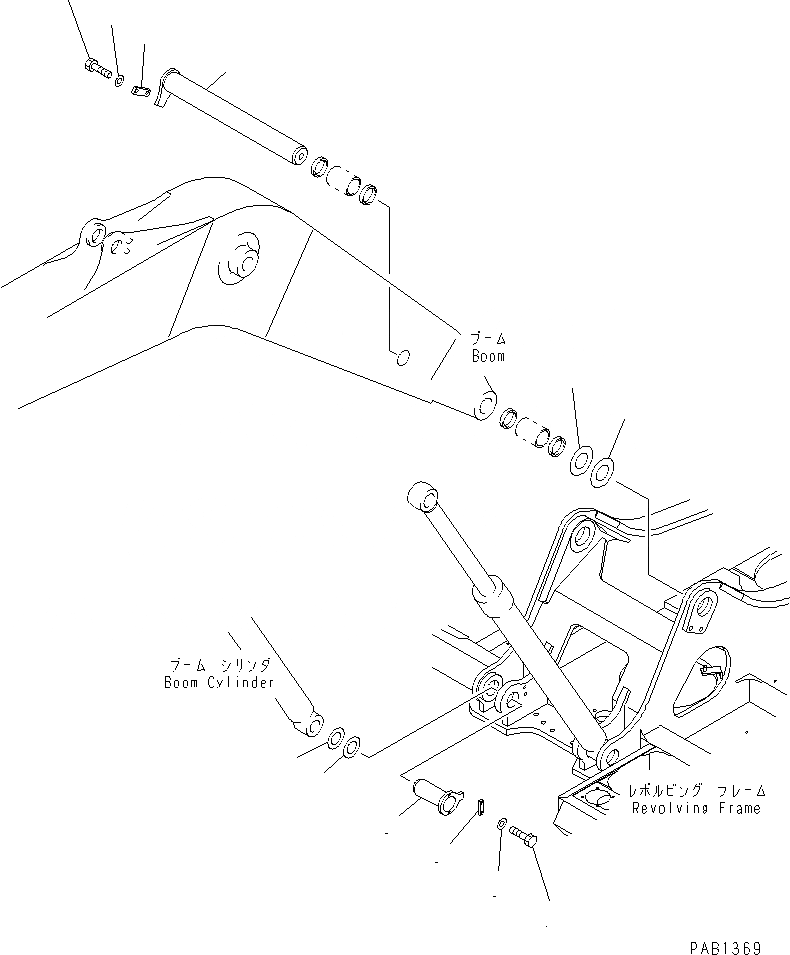 ブーム
Boom

ブーム シリンダ
Boom Cylinder

レボルビング フレーム
Revolving Frame

PAB1369