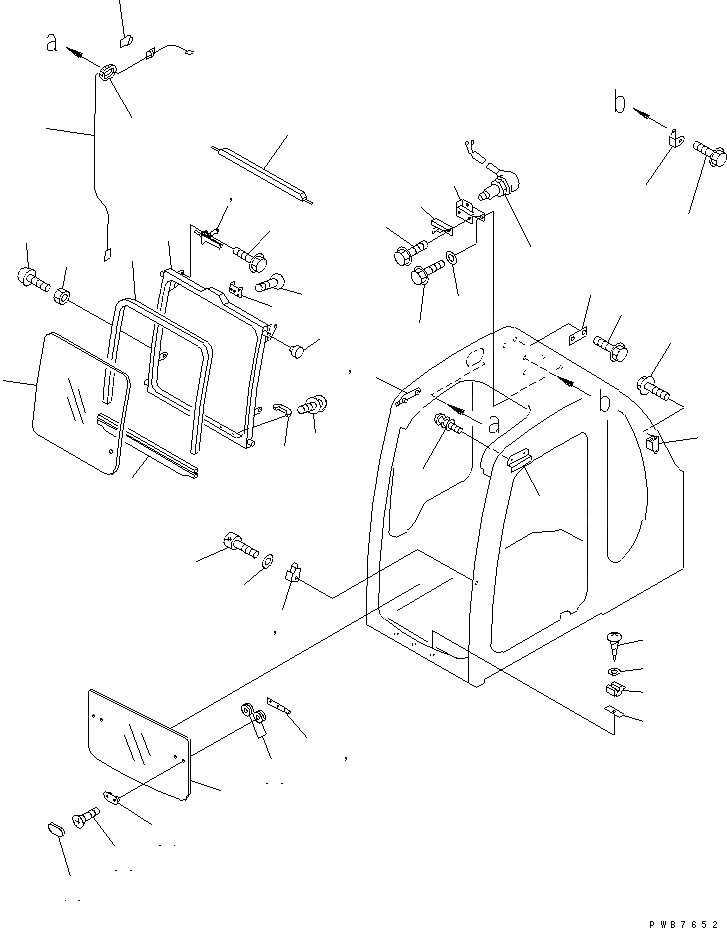 a
b
a
b
PWB7652