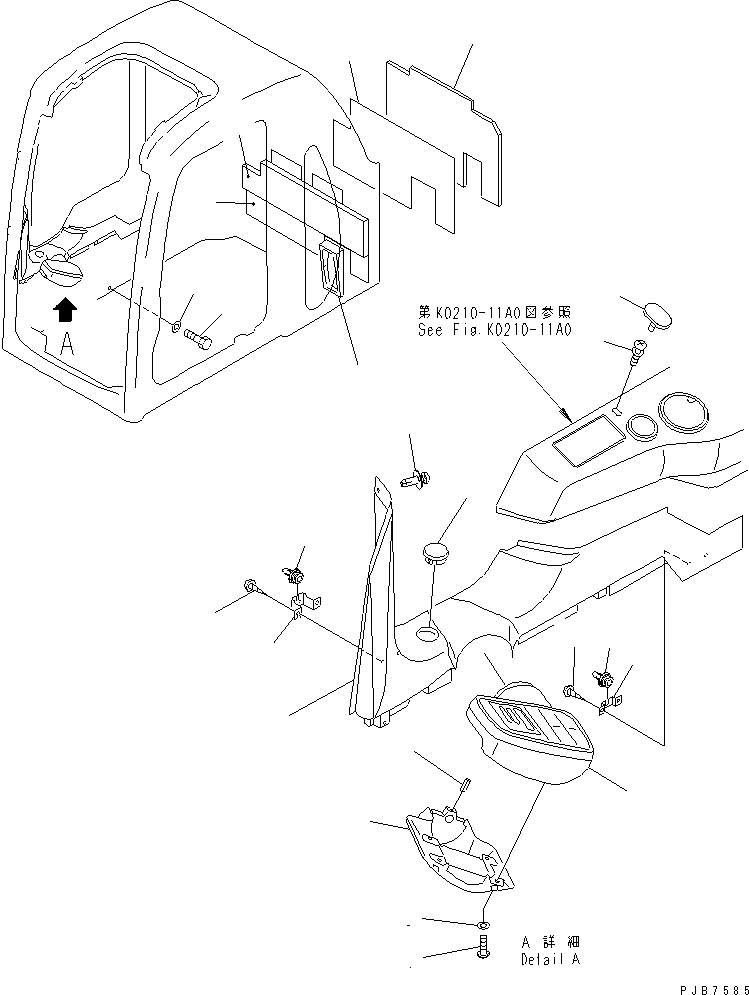 A

第K0210-11A0図参照
See Fig.K0210-11A0

A 詳 細
Detail A

PJB7585