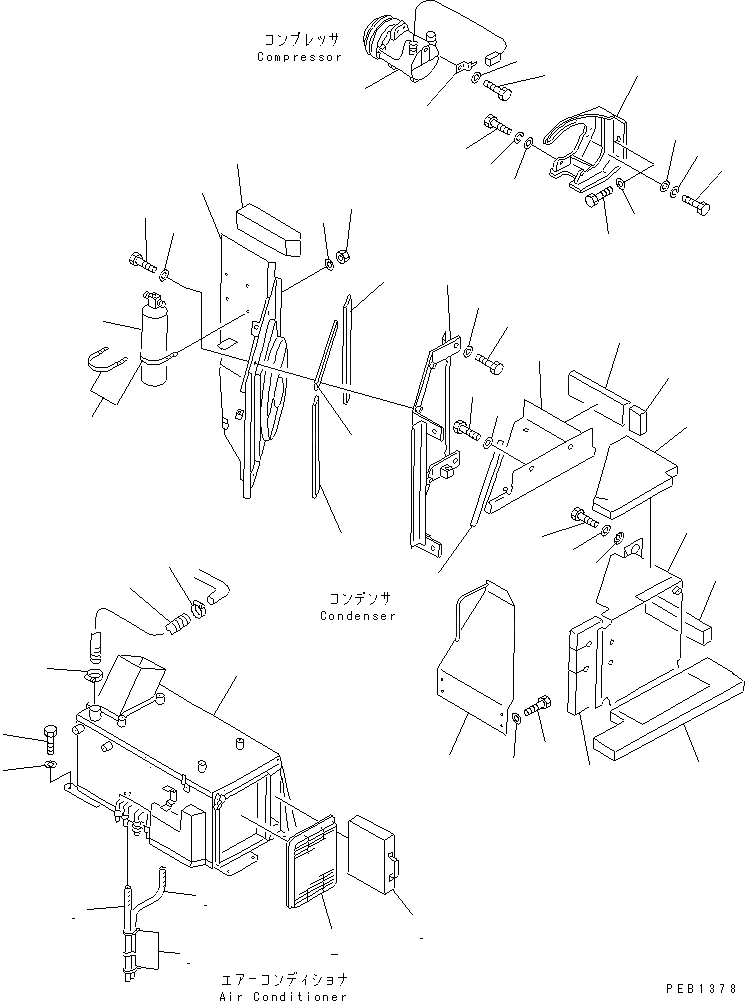 コンプレッサ
Compressor

コンデンサ
Condenser

エアーコンディショナ
Air Conditioner

PEB1378