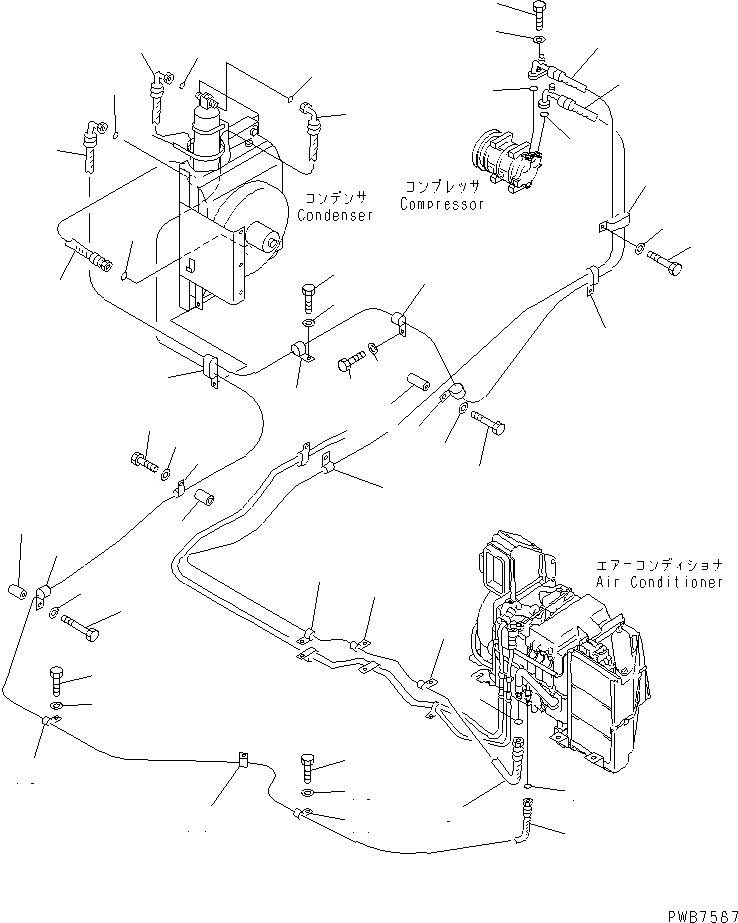 コンデンサ
Condenser

コンプレッサ
Compressor

エアーコンディショナ
Air Conditioner

PWB7587