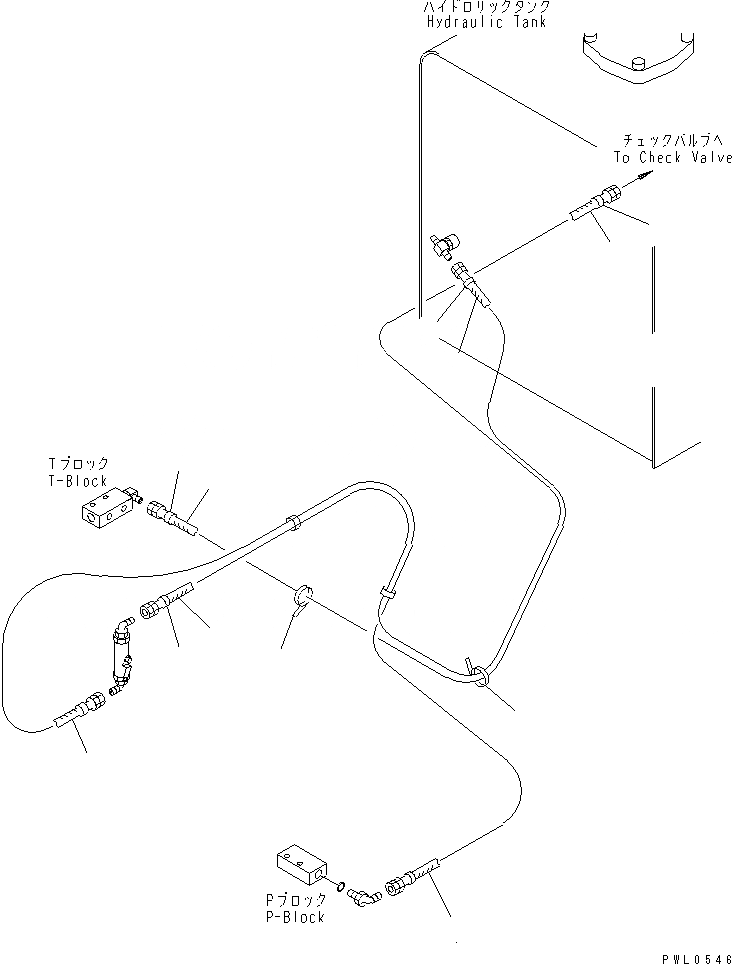 ハイドロリックタンク
Hydraulic Tank

チェックバルブへ
To Check Valve

Tブロック
T-Block

Pブロック
P-Block

PWL0546