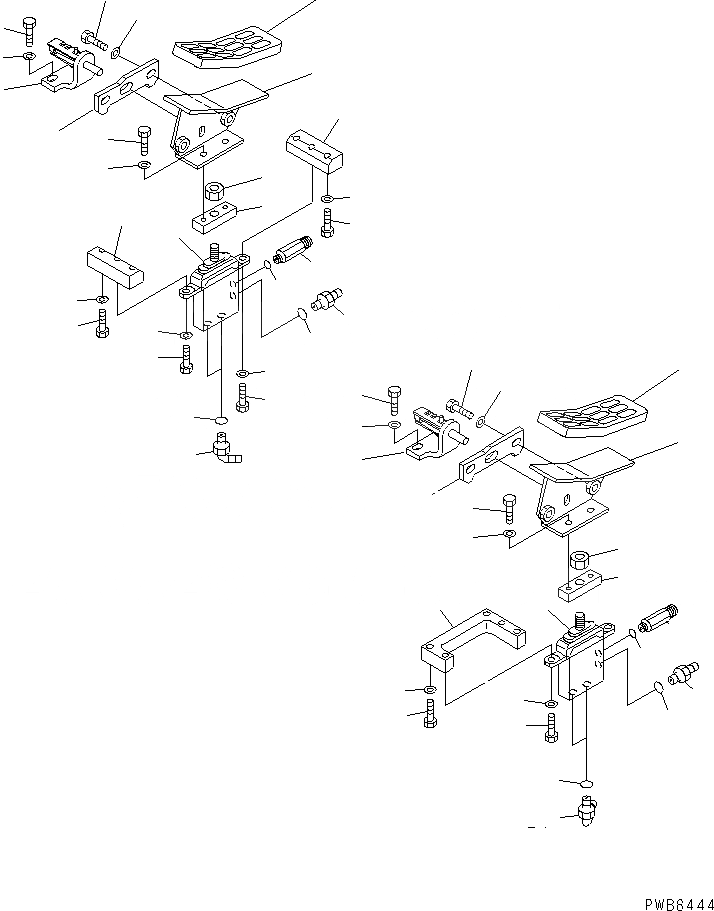 PWB6444