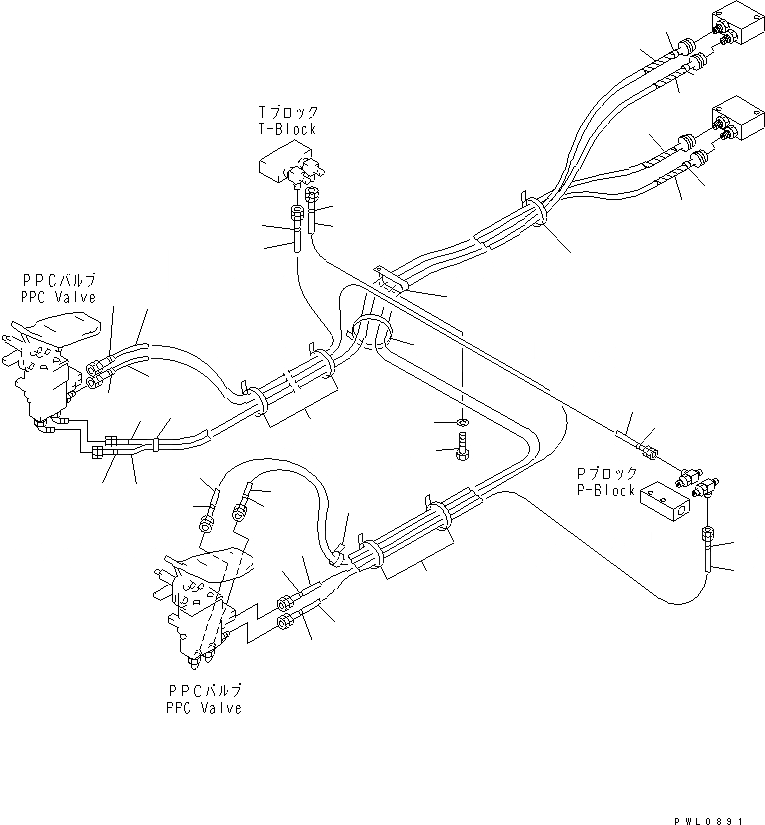 Tブロック
T-Block

PPCバルブ
PPC Valve

Pブロック
P-Block

PPCバルブ
PPC Valve

PWL0891