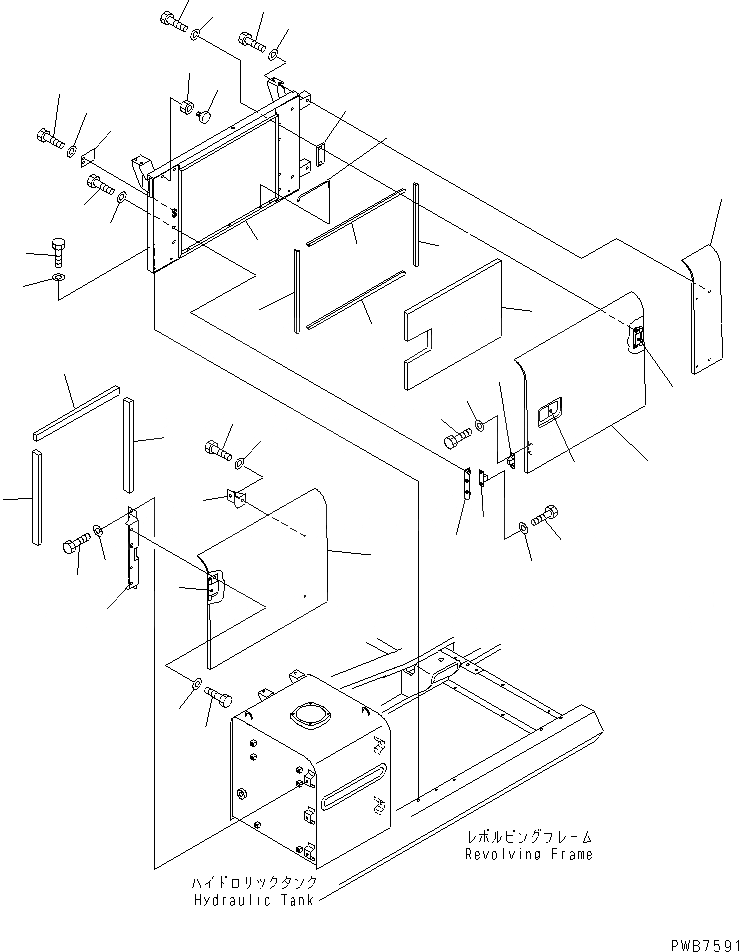 レボルビングフレーム
Revolving Frame

ハイドロリックタンク
Hydraulic Tank

PWB7591