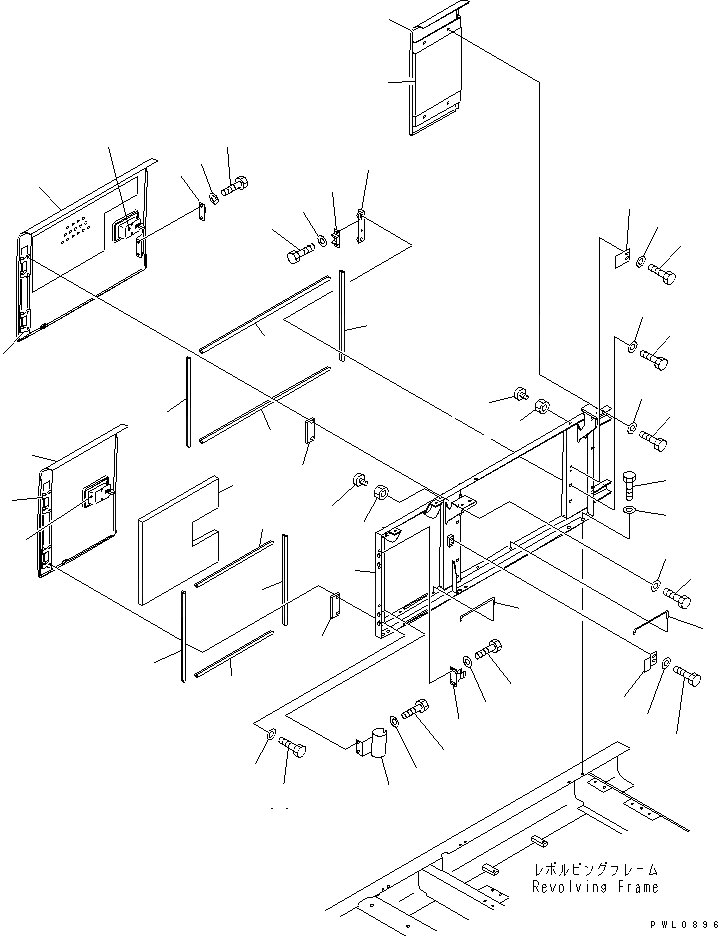 レボルビングフレーム
Revolving Frame

PWL0896