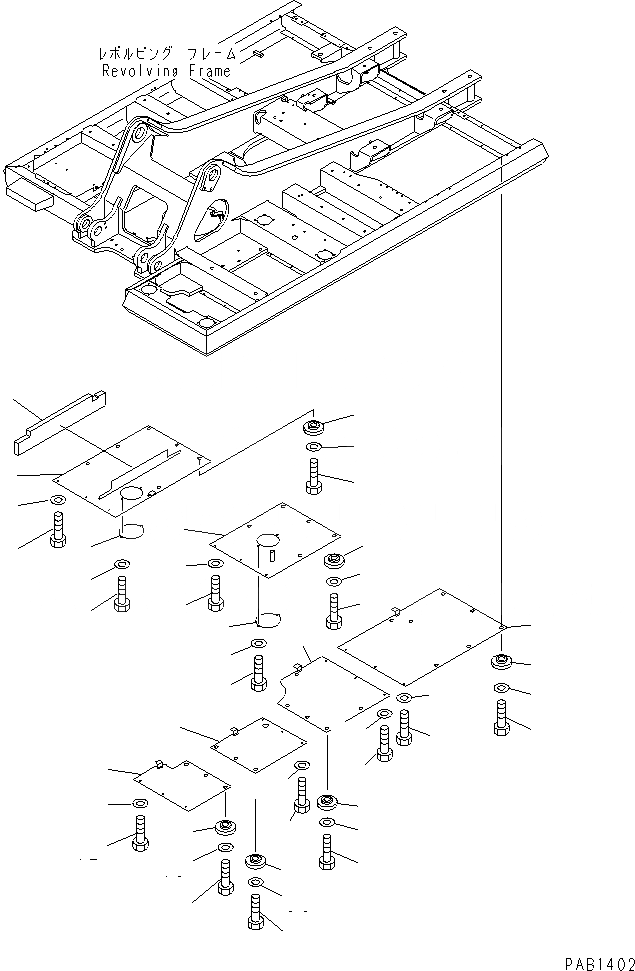 レボルビング フレーム
Revolving Frame

PAB1402