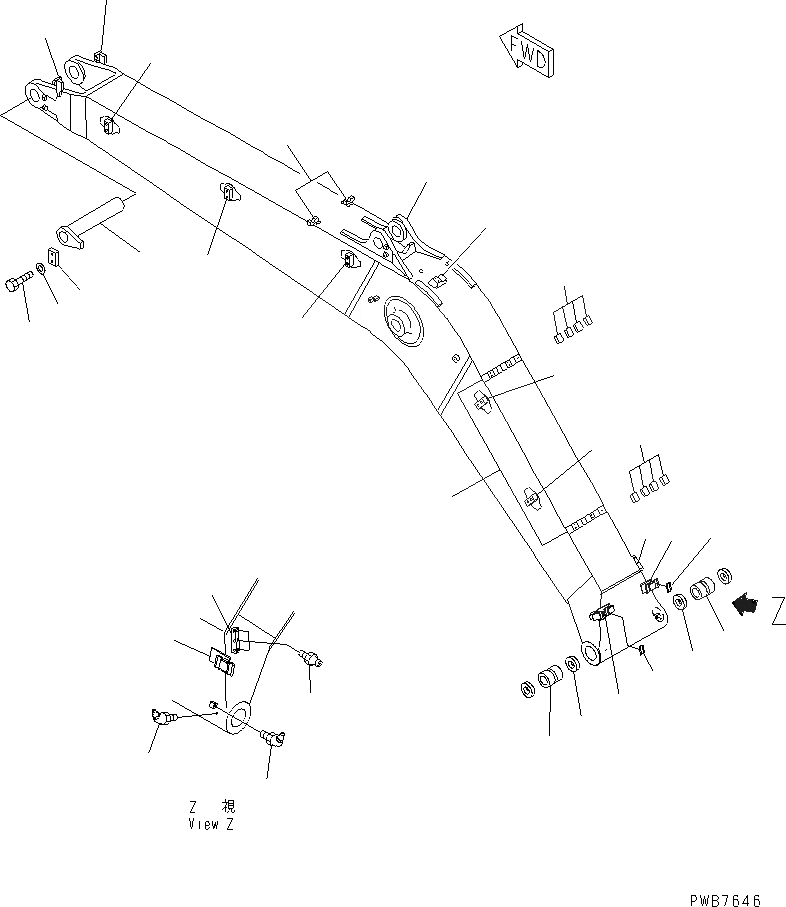 FWD

Z

Z 視
View Z

PWB7646