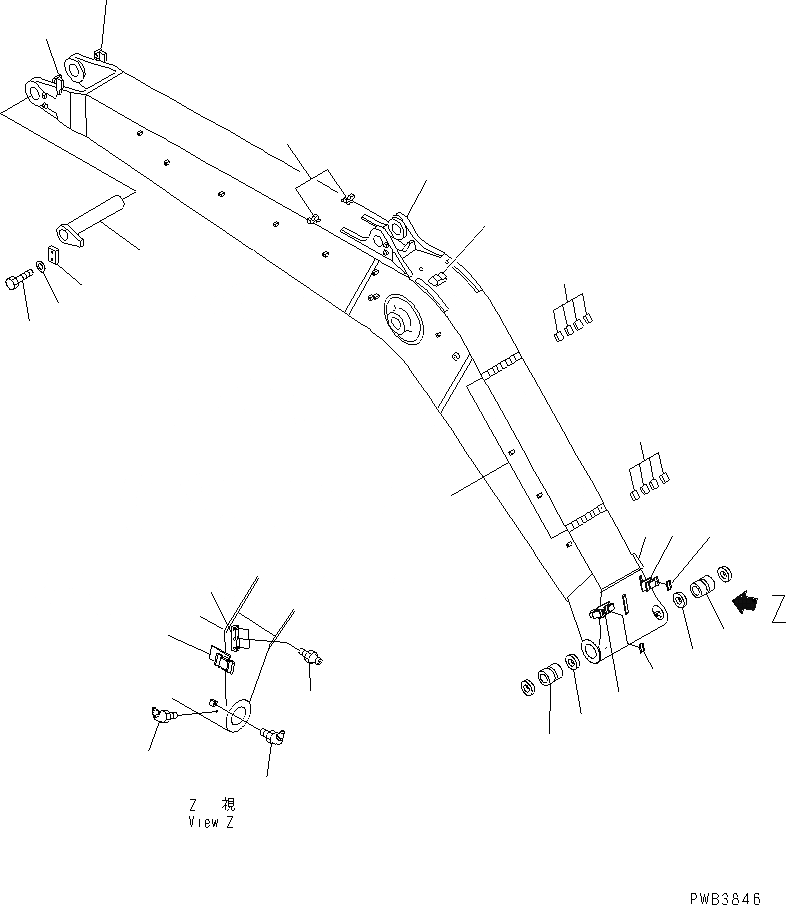 Z

Z 視
View Z

PWB3846