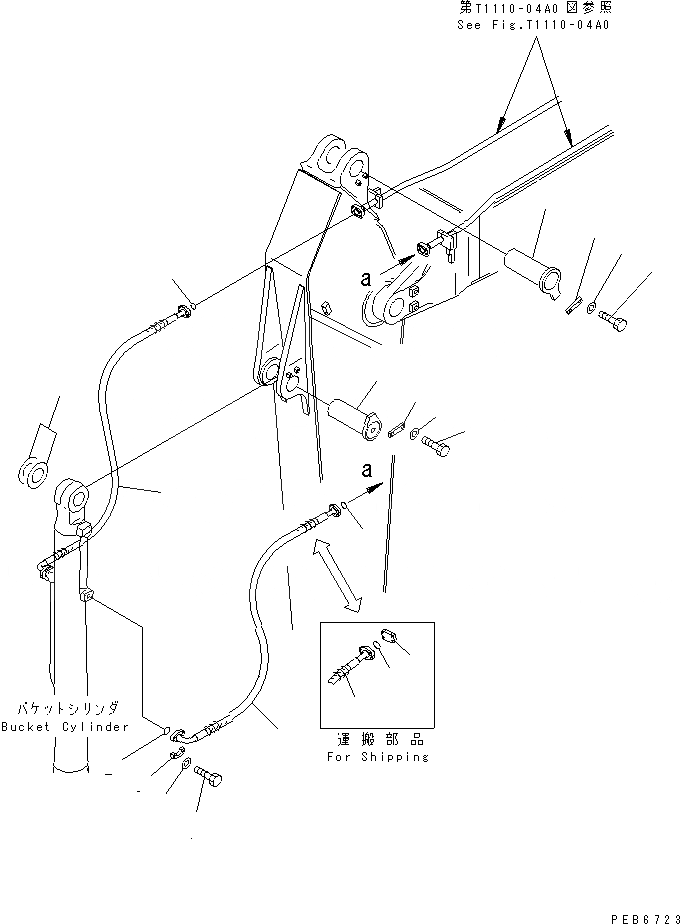 第T1110-04A0図参照
See Fig.T1110-04A0

a

a

バケットシリンダ
Bucket Cylinder

運搬部品
For Shipping

PEB6723