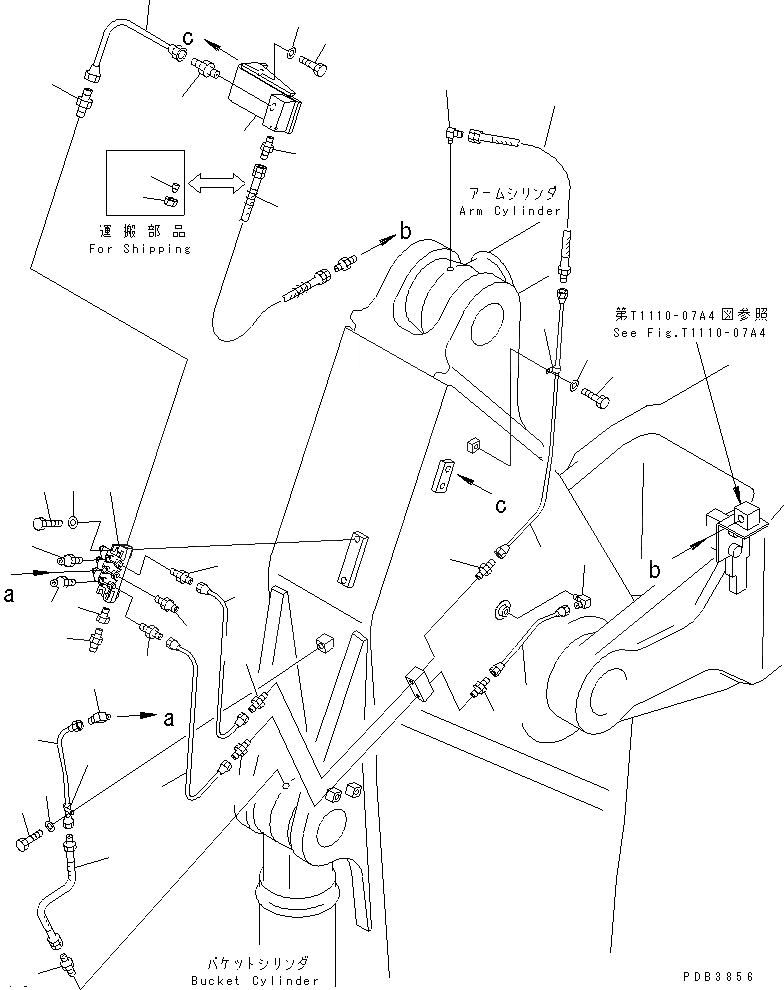 c

運搬部品
For Shipping

b

アームシリンダ
Arm Cylinder

第T1110-07A4図参照
See Fig.T1110-07A4

c

b

a

a

バケットシリンダ
Bucket Cylinder

PDB3856