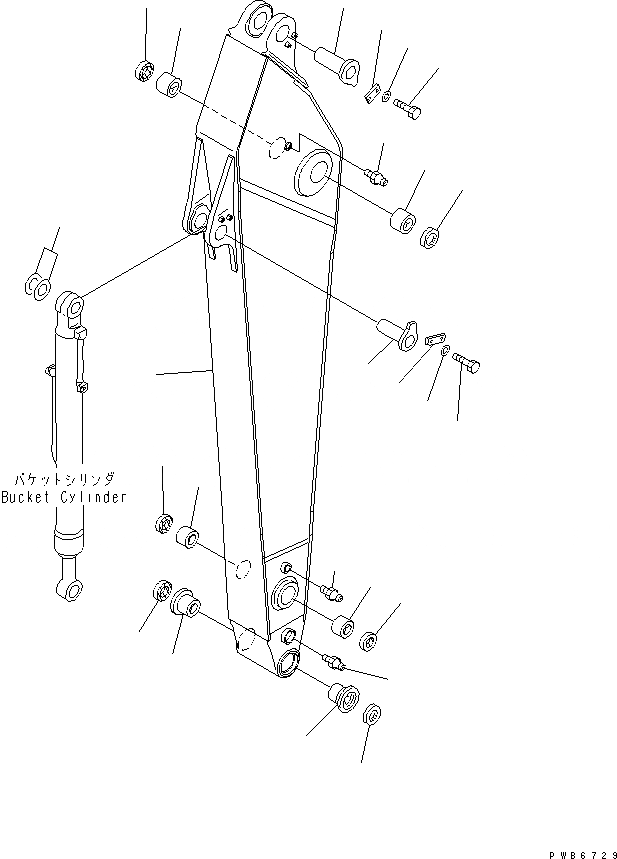 バケットシリンダ
Bucket Cylinder

PWB6729