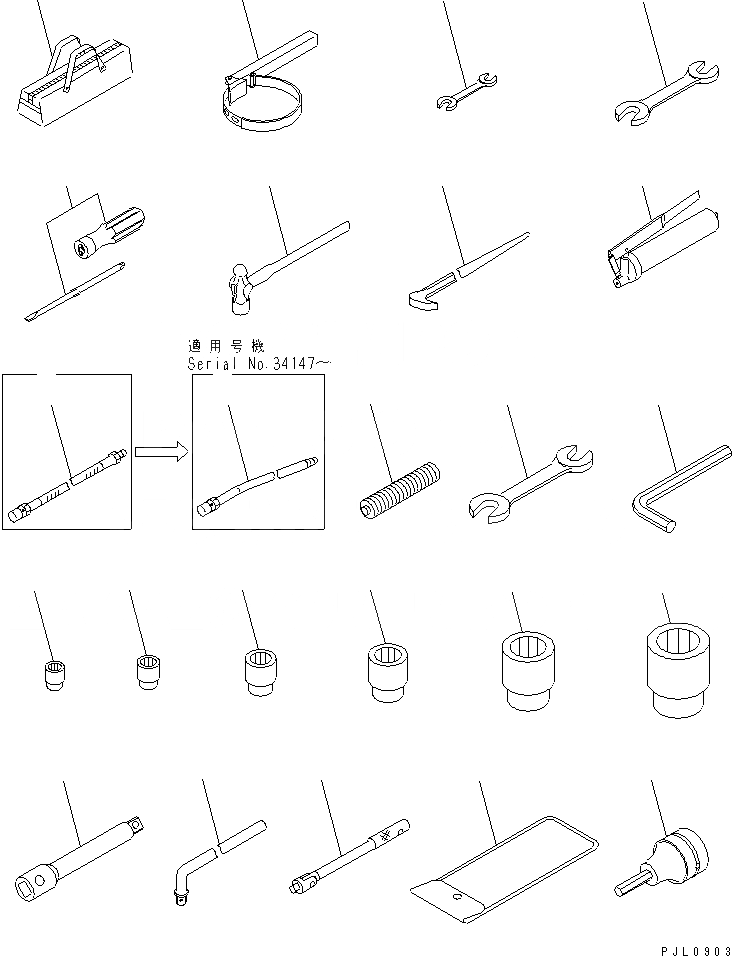 適用号機
Serial No.34147~

PJL0903