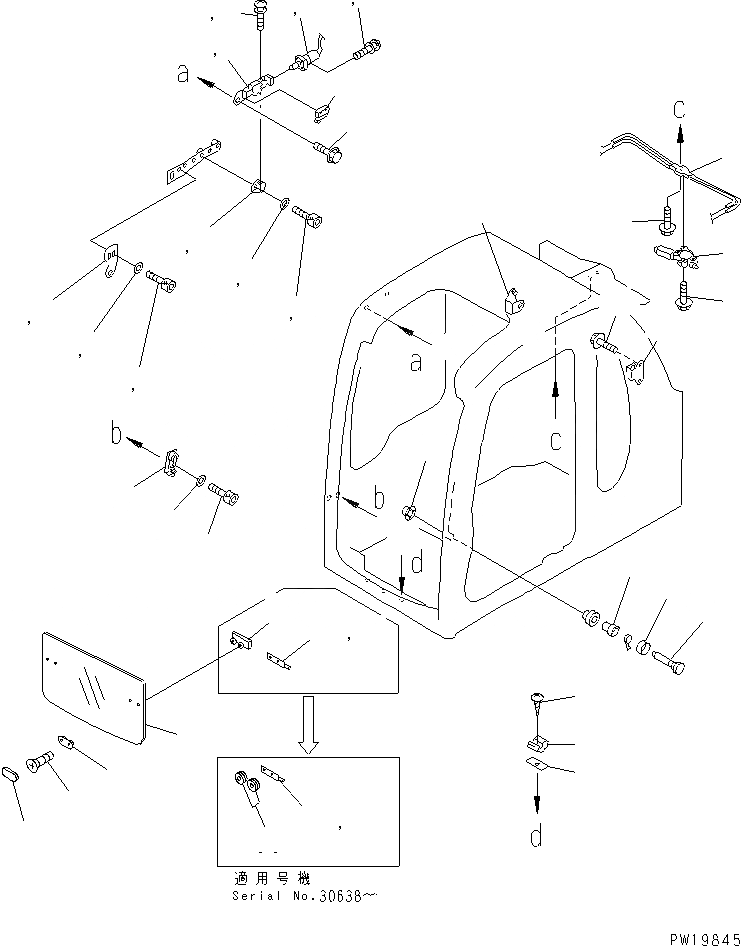 a
c
a
c
b
b
d
d
適用号機
Serial No.30638~
PW19845