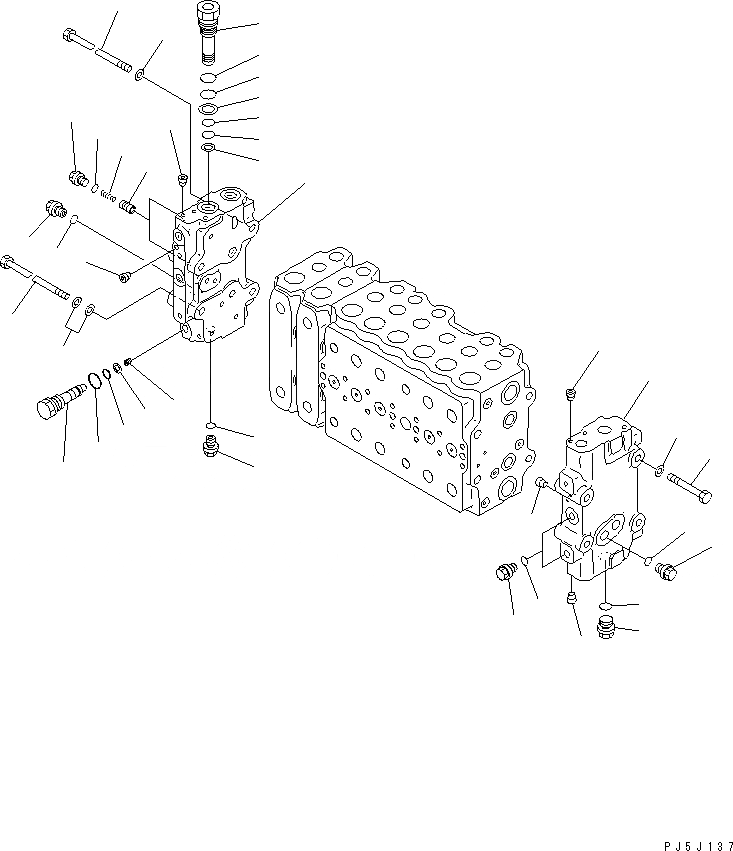 PJ5J137