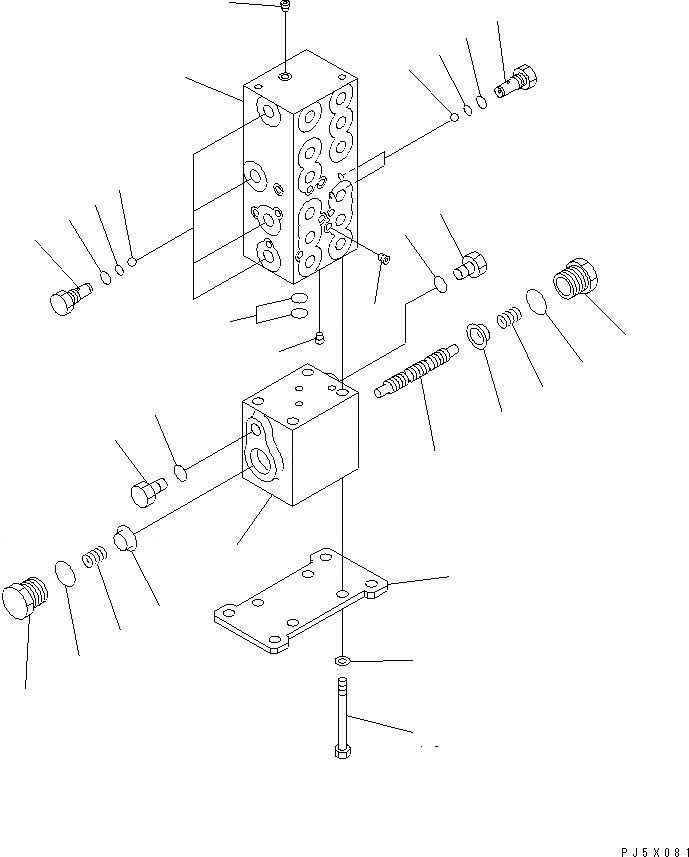 PJ5X081