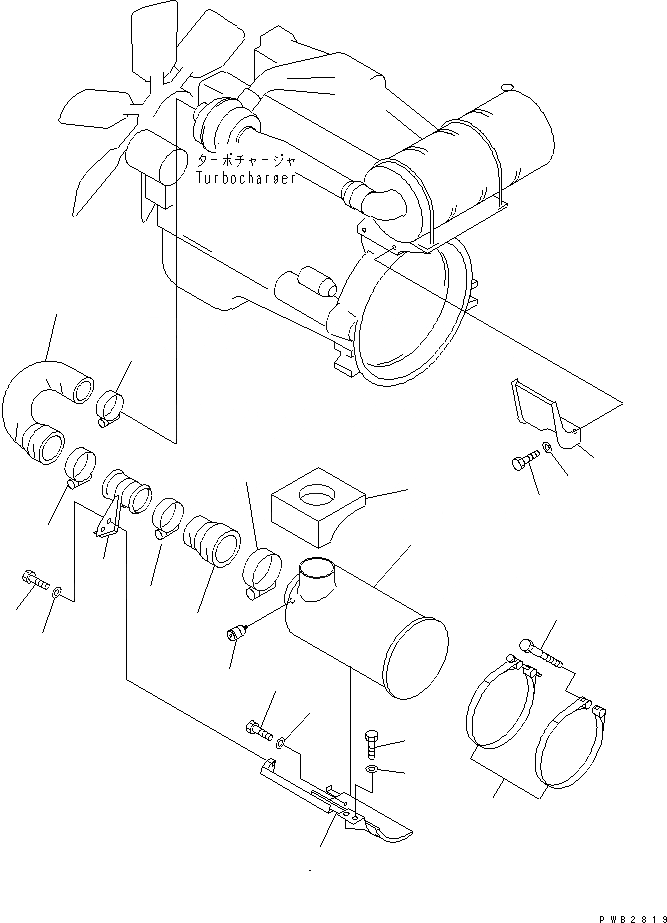 ターボチャージャ
Turbocharger

PWB2819