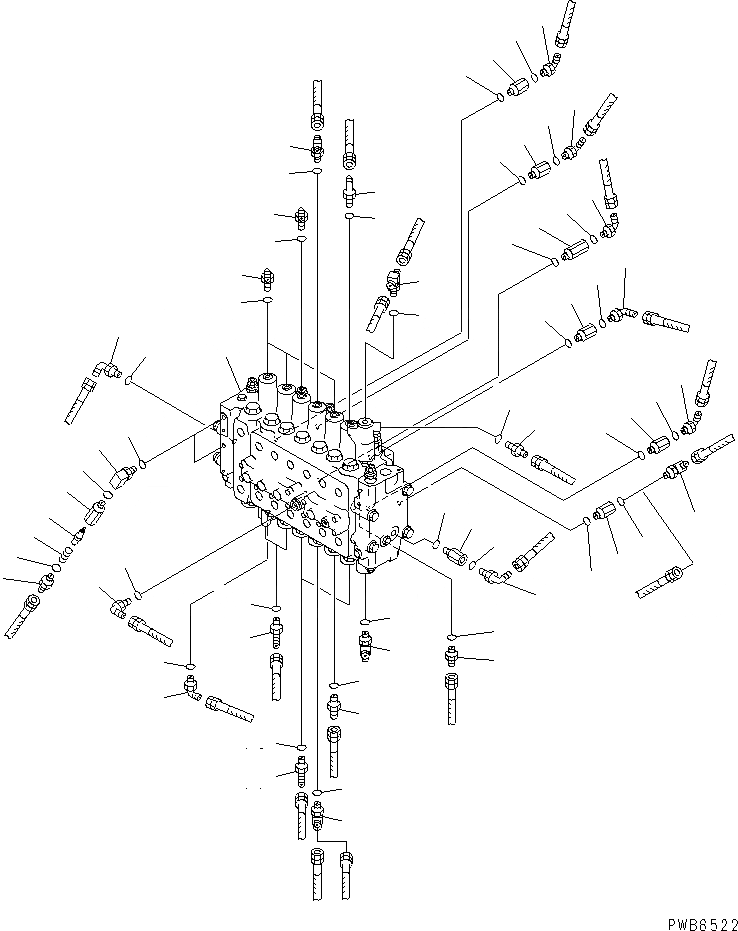 PWB6522