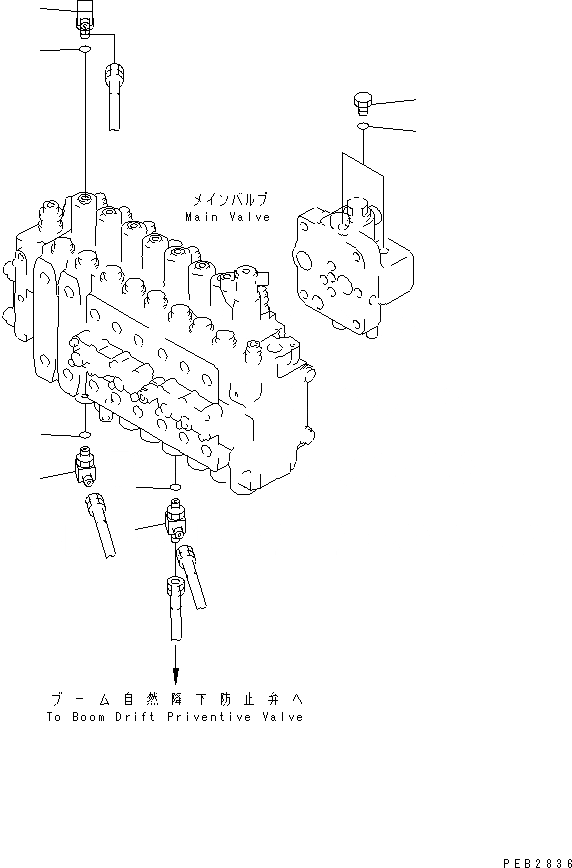 メインバルブ
Main Valve

ブーム自然降下防止弁へ
To Boom Drift Priventive Valve

PEB2836