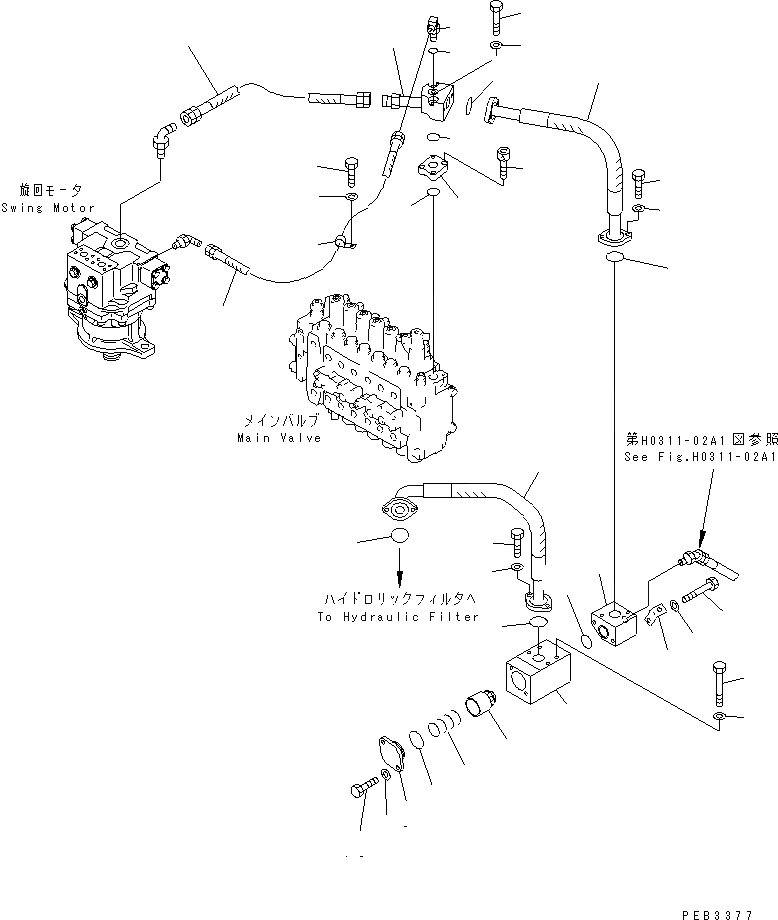 旋回モータ
Swing Motor

メインバルブ
Main Valve

第H0311-02A1図参照
See Fig.H0311-02A1

ハイドロリックフィルタへ
To Hydraulic Filter

PEB3377