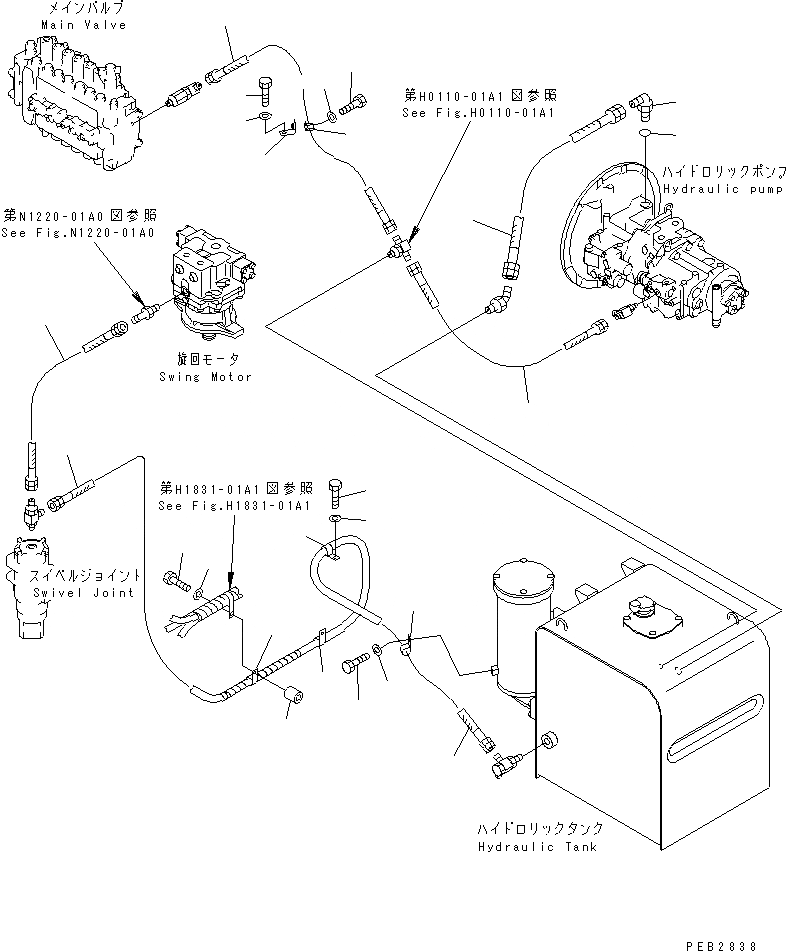 メインバルブ
Main Valve

第H0110-01A1図参照
See Fig.H0110-01A1

ハイドロリックポンプ
Hydraulic pump

第N1220-01A0図参照
See Fig.N1220-01A0

旋回モータ
Swing Motor

第H1831-01A1図参照
See Fig.H1831-01A1

スイベルジョイント
Swivel Joint

ハイドロリックタンク
Hydraulic Tank

PEB2838