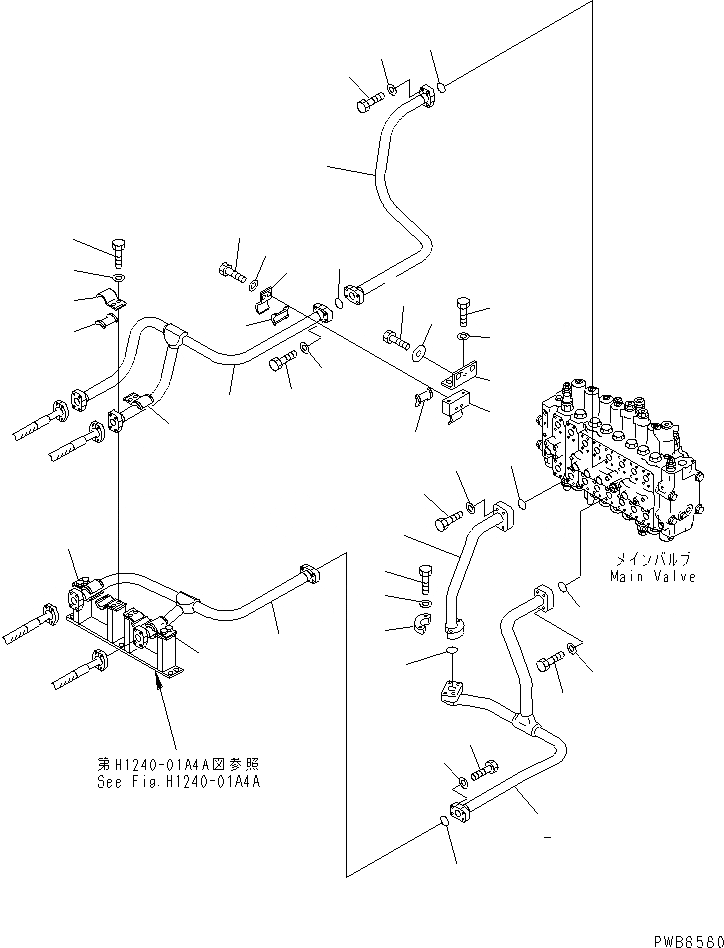 メインバルブ
Main Valve

第H1240-01A4A図参照
See Fig.H1240-01A4A

PWB6580