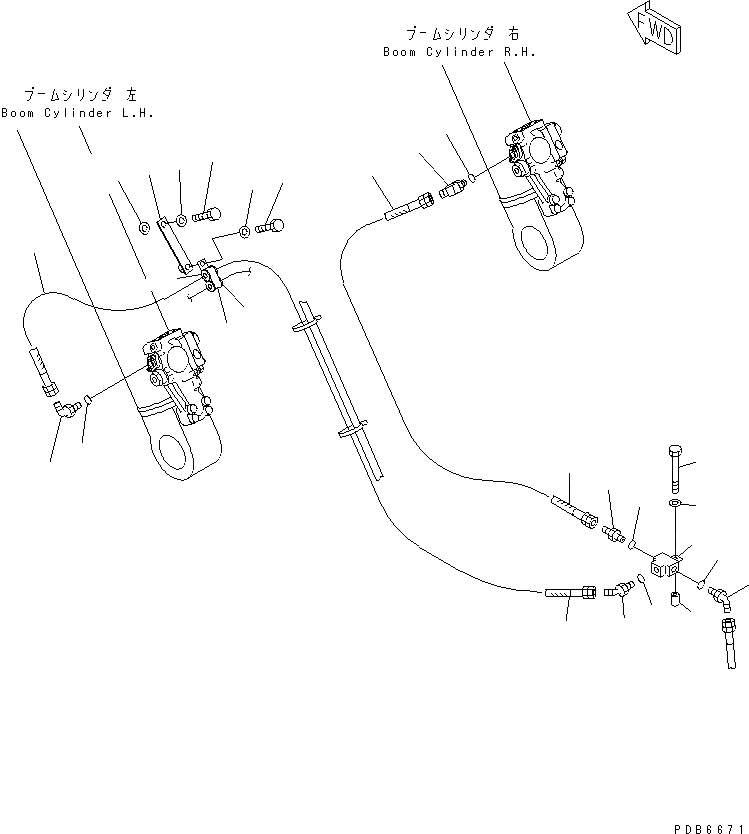 FWD

ブームシリンダ 右
Boom Cylinder R.H.

ブームシリンダ 左
Boom Cylinder L.H.

PDB6671