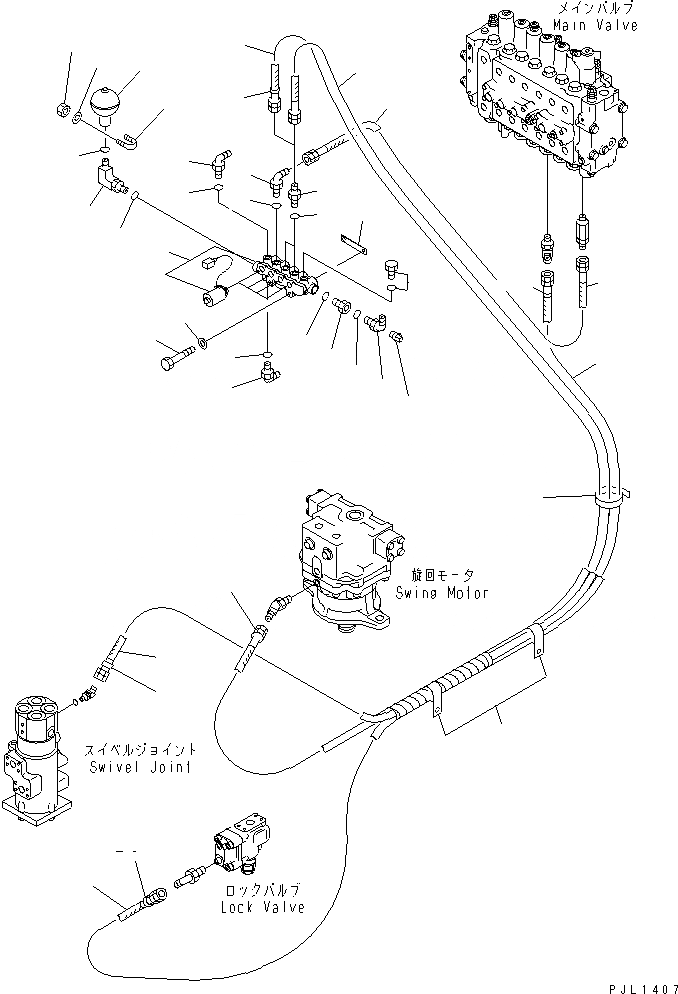 メインバルブ
Main Valve

旋回モータ
Swing Motor

スイベルジョイント
Swivel Joint

ロックバルブ
Lock Valve

PJL1407