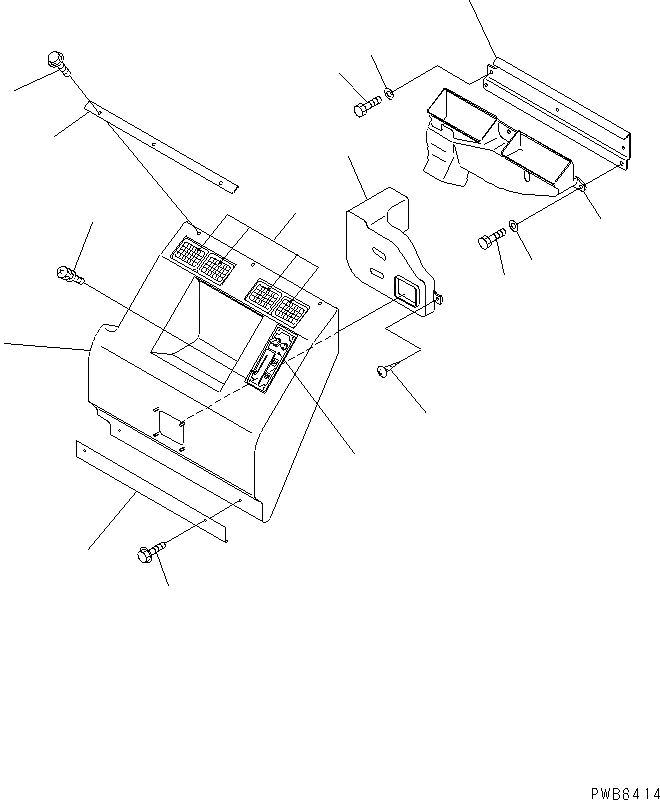 PWB6414