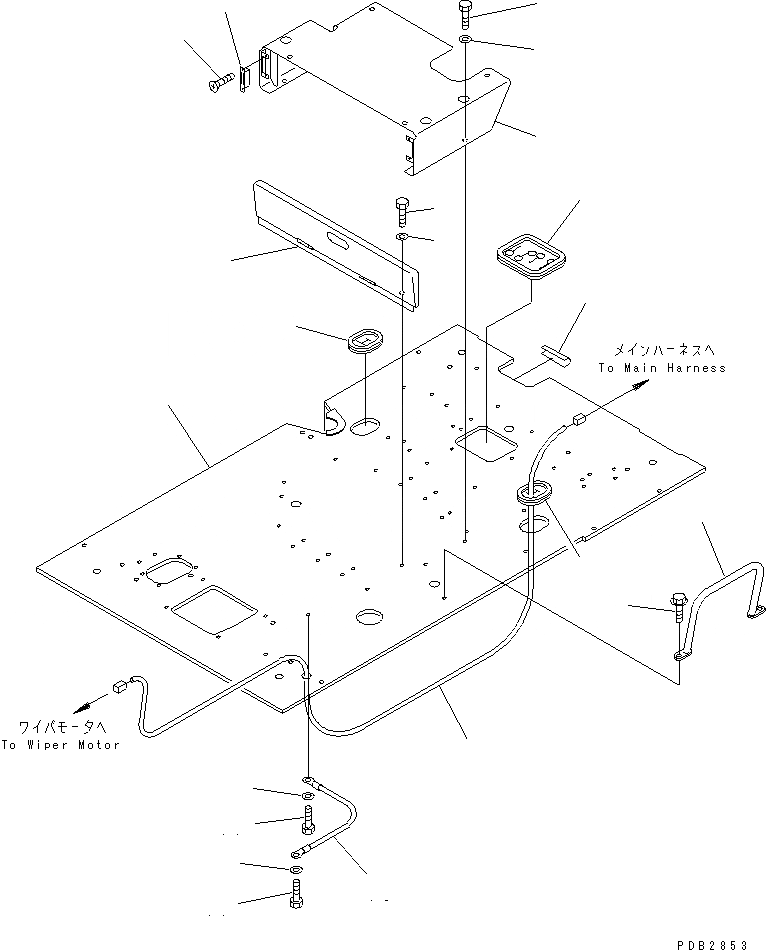 メインハーネスへ
To Main Harness

ワイパモータへ
To Wiper Motor

PDB2853